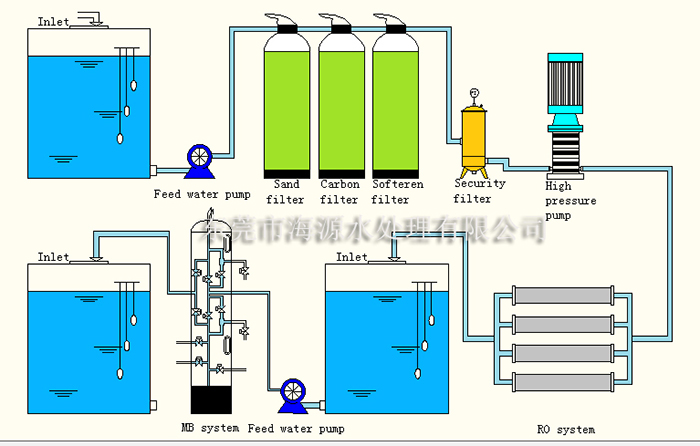 Inlet

Feed water pump

Sand filter

Carbon filter

Softeren filter

Security filter

High pressure pump

东莞市海源水处理有限公司

Inlet

Inlet

MB system

Feed water pump

RO system